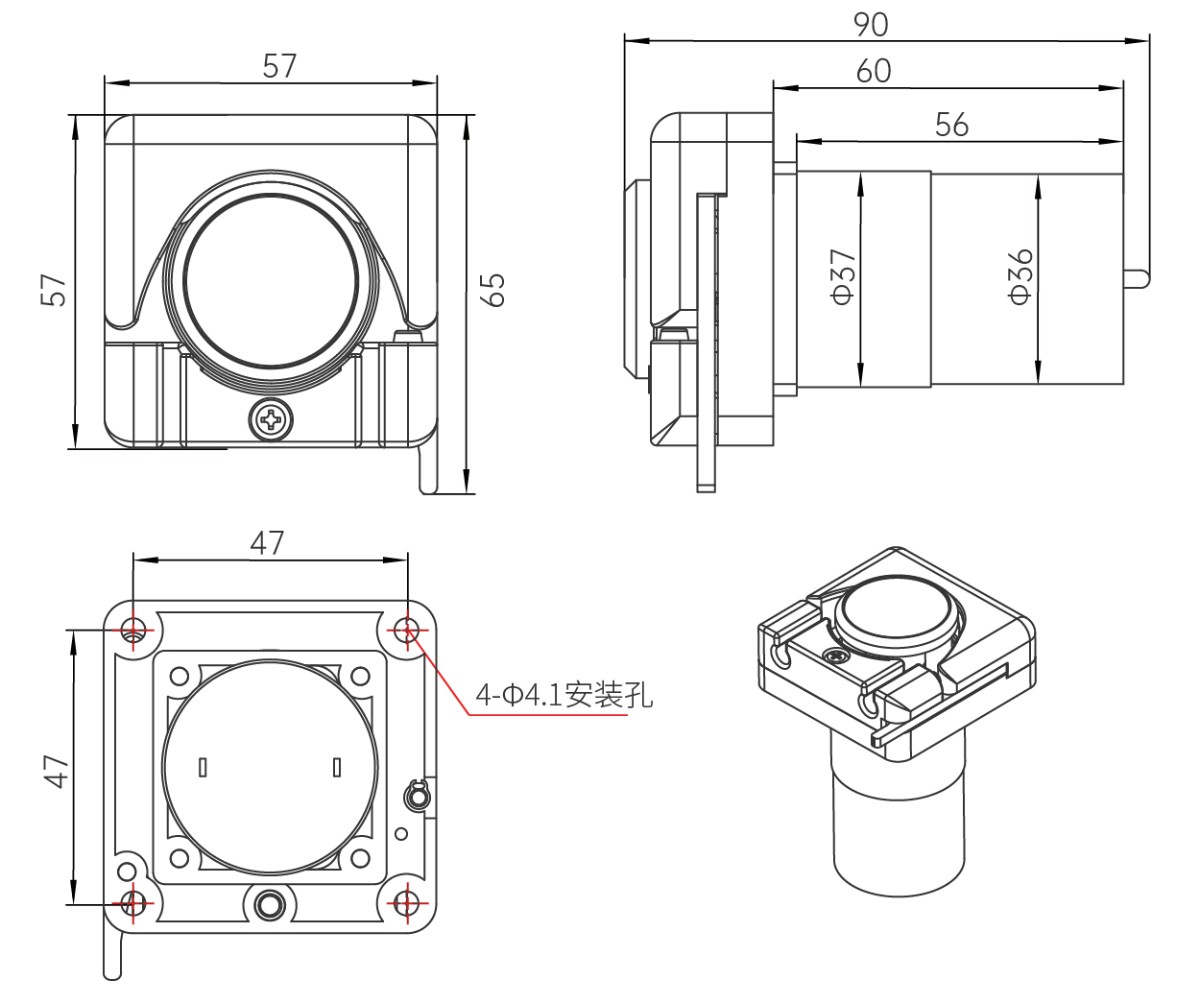 57
57
65
90
60
56
Φ37
Φ36
47
47
4-Φ4.1安装孔